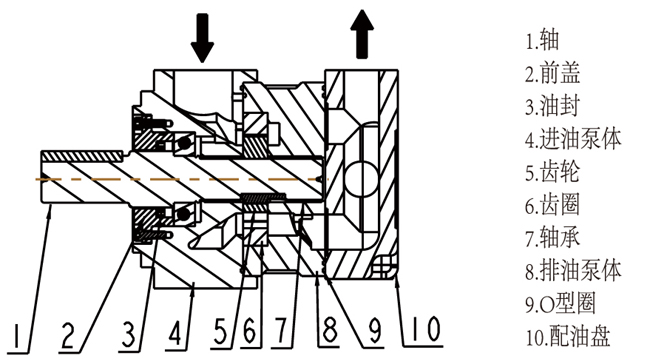 1 2 3 4 5 6 7 8 9 10

1.轴
2.前盖
3.油封
4.进油泵体
5.齿轮
6.齿圈
7.轴承
8.排油泵体
9.O型圈
10.配油盘